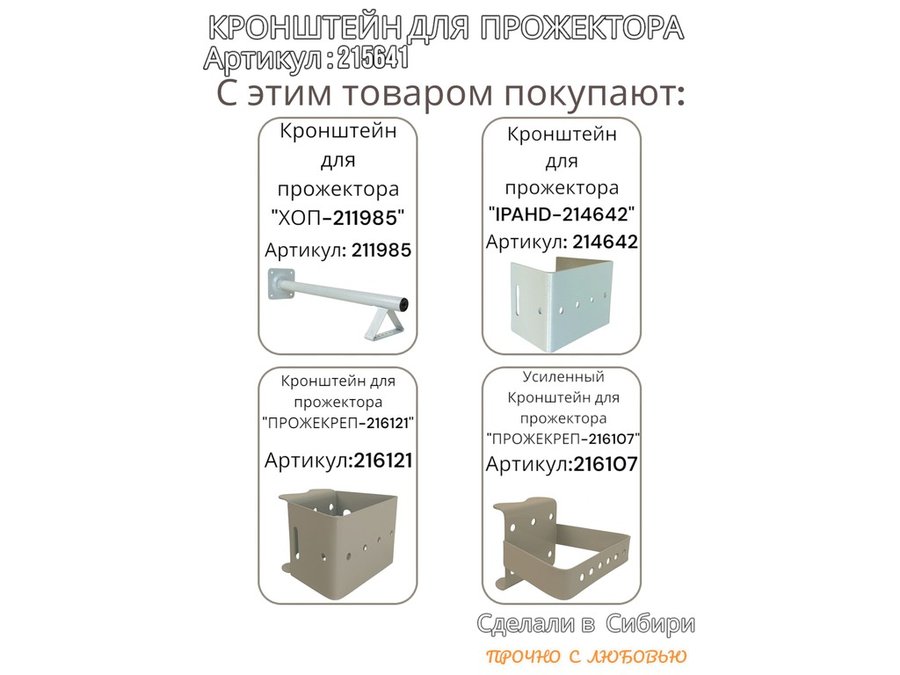 КРОНШТЕЙН ДЛЯ ПРОЖЕКТОРА
Артикул : 215641
С этим товаром покупают:

Кронштейн для прожектора "ХОП-211985"
Артикул: 211985

Кронштейн для прожектора "IPAHD-214642"
Артикул: 214642

Кронштейн для прожектора "ПРОЖЕКРЕП-216121"
Артикул:216121

Усиленный Кронштейн для прожектора "ПРОЖЕКРЕП-216107"
Артикул:216107

Сделали в Сибири
ПРОЧНО С ЛЮБОВЬЮ